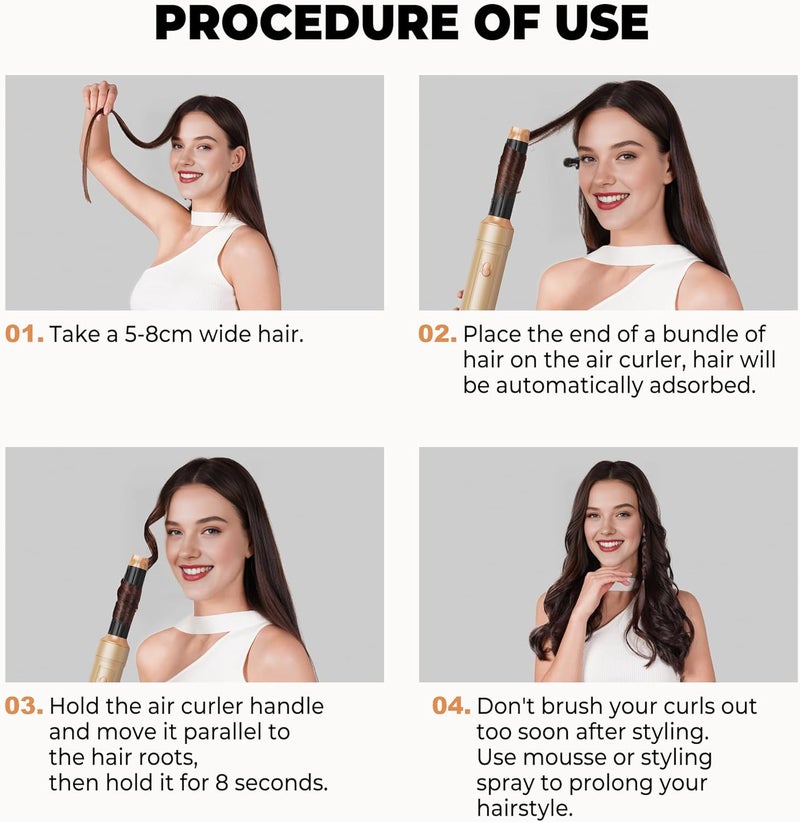 PROCEDURE OF USE

01. Take a 5-8cm wide hair.

02. Place the end of a bundle of hair on the air curler, hair will be automatically adsorbed.

03. Hold the air curler handle and move it parallel to the hair roots,
then hold it for 8 seconds.

04. Don't brush your curls out too soon after styling.
Use mousse or styling spray to prolong your hairstyle.